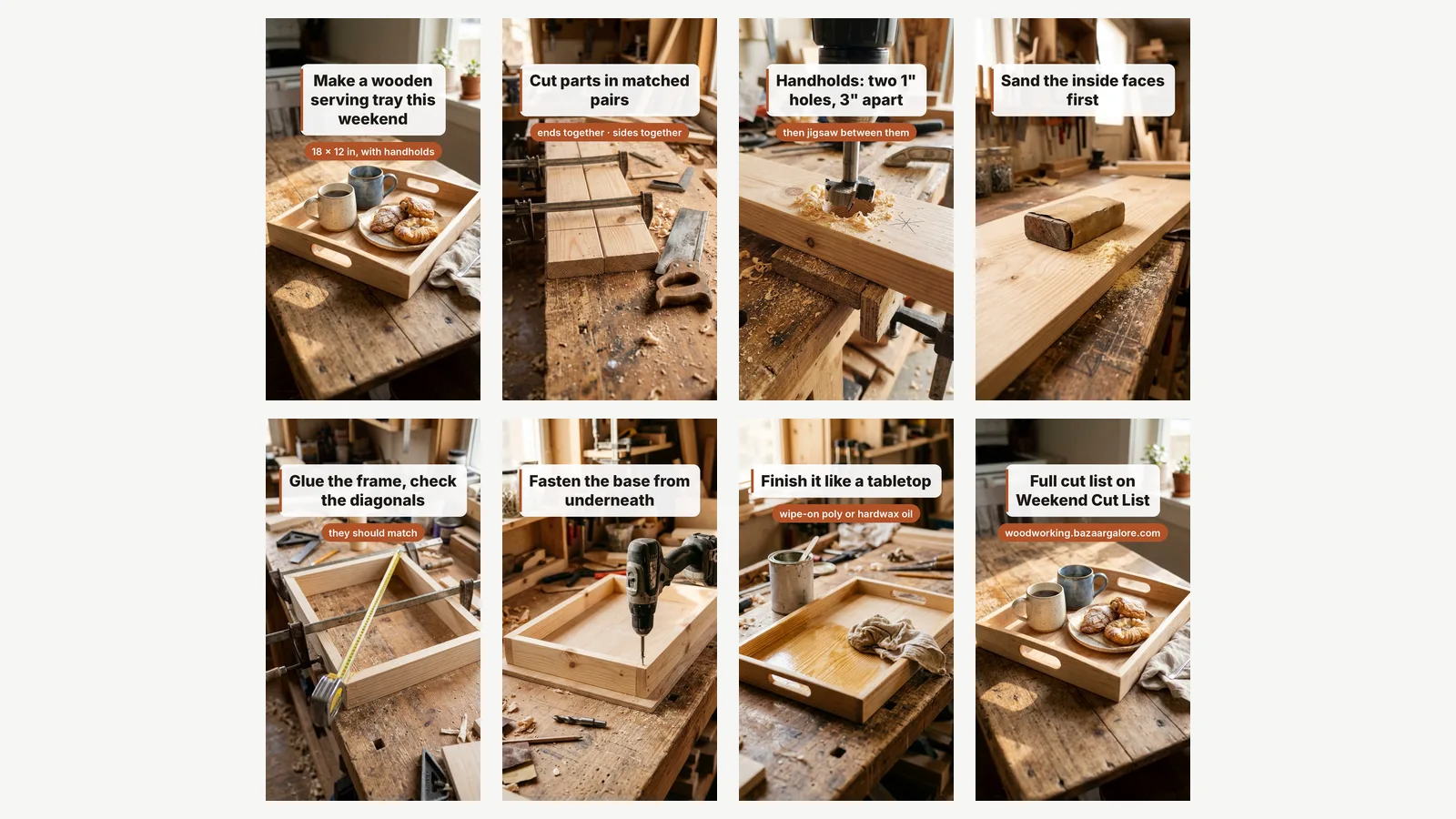 Make a wooden serving tray this weekend

18 × 12 in, with handholds

Cut parts in matched pairs

ends together · sides together

Handholds: two 1" holes, 3" apart

then jigsaw between them

Sand the inside faces first

Glue the frame, check the diagonals

they should match

Fasten the base from underneath

Finish it like a tabletop

wipe-on poly or hardwax oil

Full cut list on Weekend Cut List

woodworking.bazaargalore.com